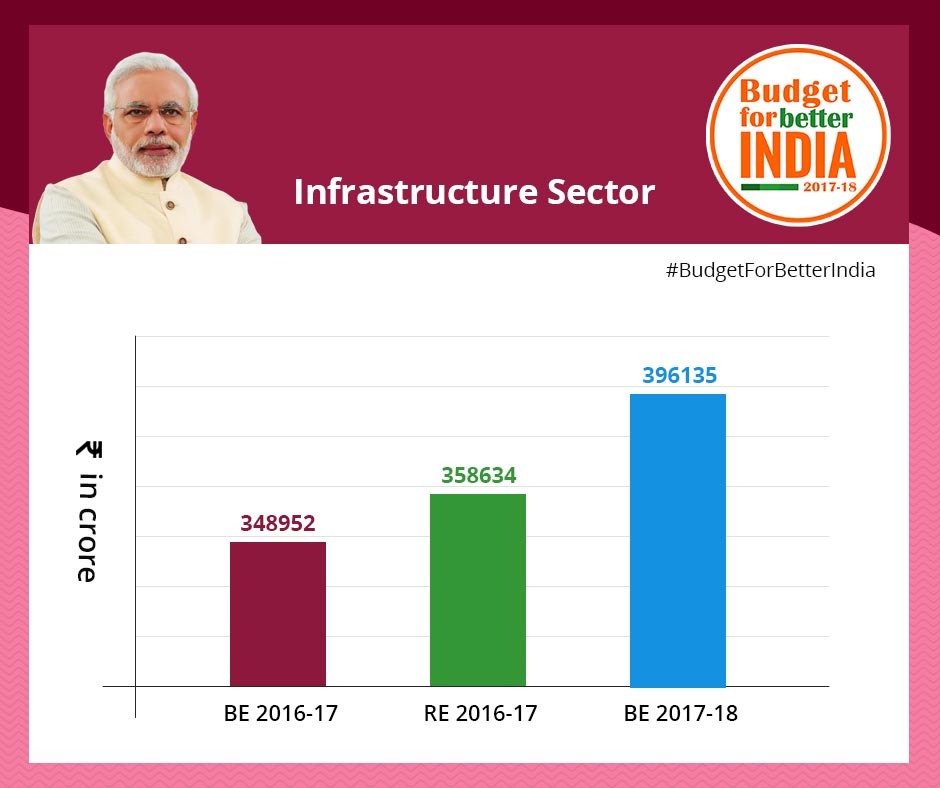 Infrastructure Sector

Budget for better INDIA 2017-18

#BudgetForBetterIndia

₹ in crore

348952

358634

396135

BE 2016-17

RE 2016-17

BE 2017-18