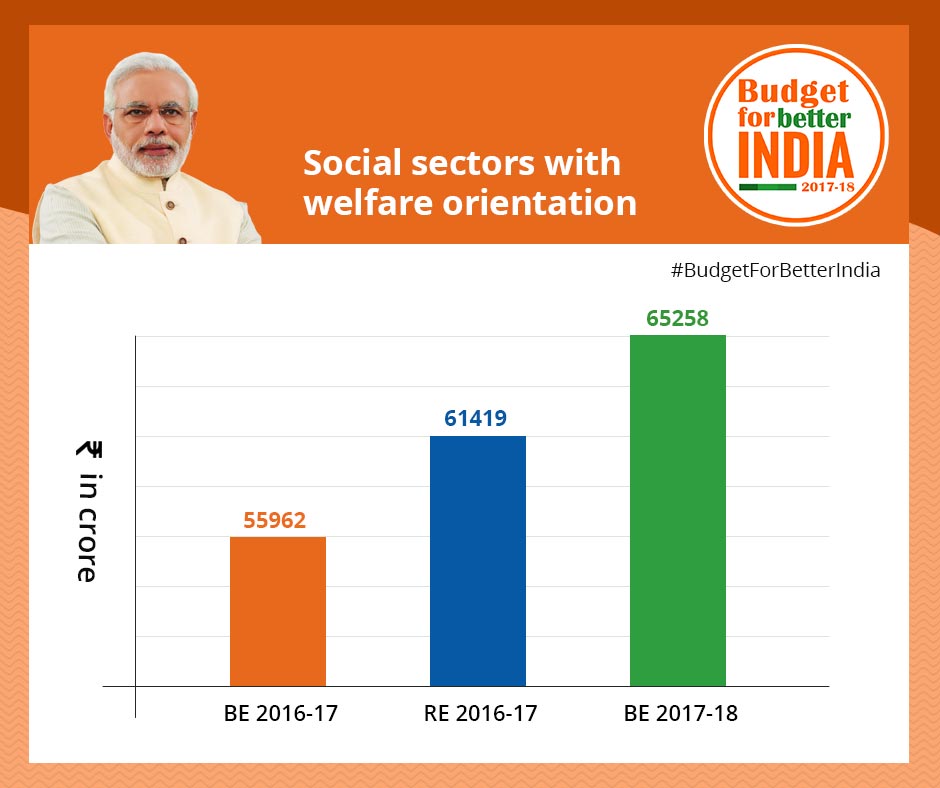 Social sectors with welfare orientation

Budget for better INDIA 2017-18

#BudgetForBetterIndia

₹ in crore

55962
61419
65258

BE 2016-17
RE 2016-17
BE 2017-18