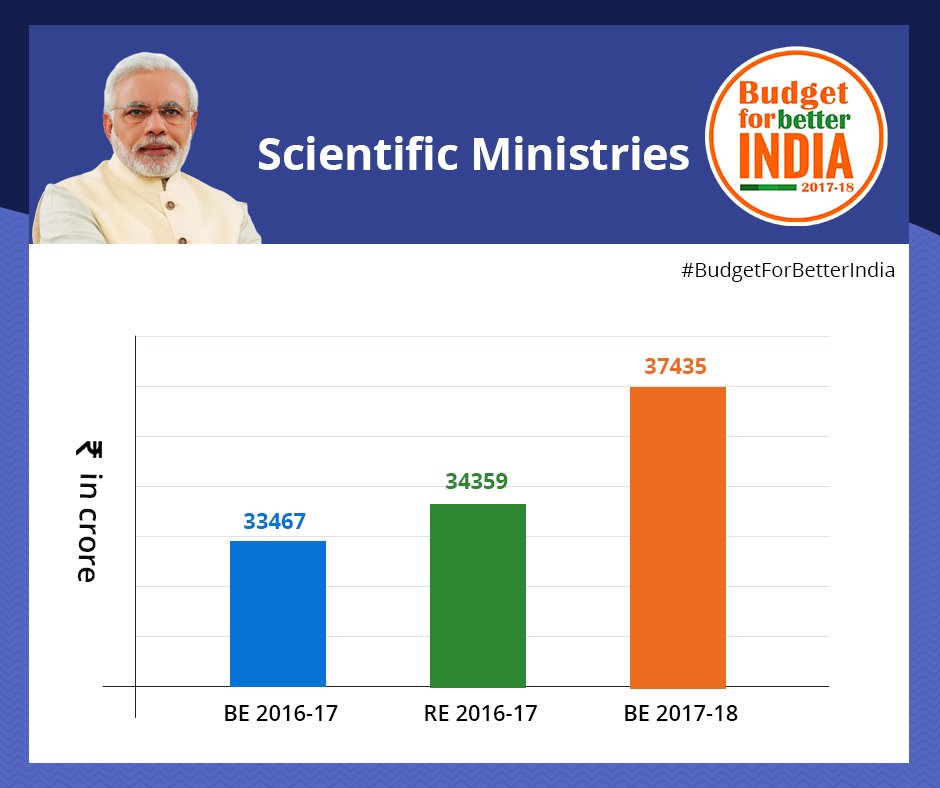 Scientific Ministries

Budget for better INDIA 2017-18

#BudgetForBetterIndia

₹ in crore

33467
34359
37435

BE 2016-17
RE 2016-17
BE 2017-18