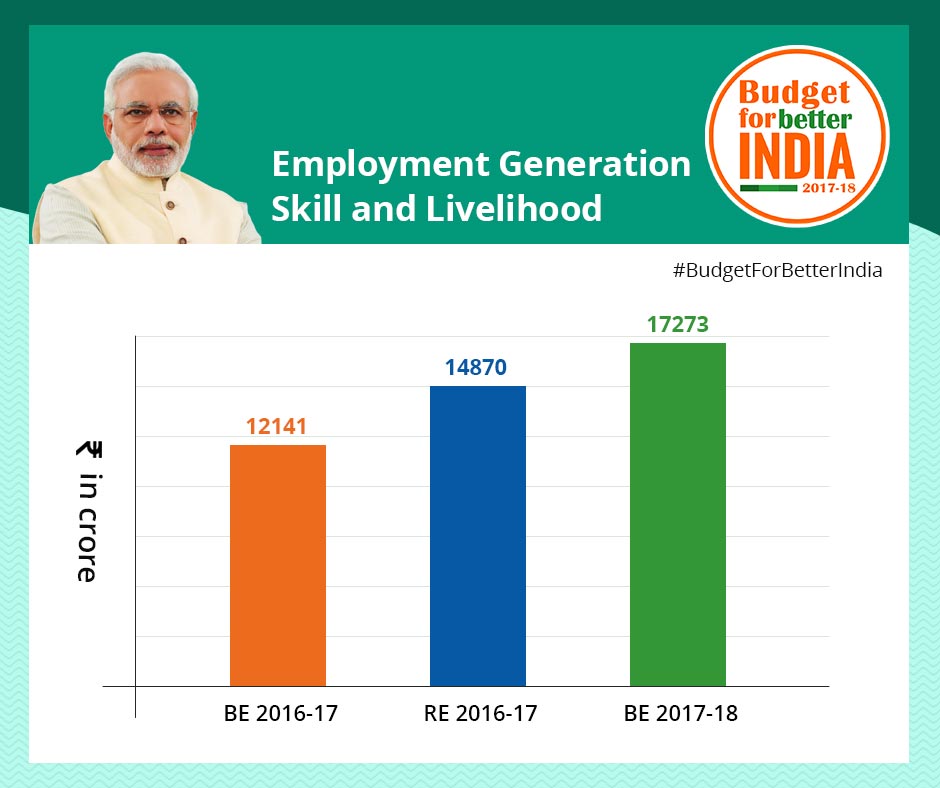 Employment Generation
Skill and Livelihood

Budget for better INDIA 2017-18

#BudgetForBetterIndia

₹ in crore

12141
14870
17273

BE 2016-17
RE 2016-17
BE 2017-18