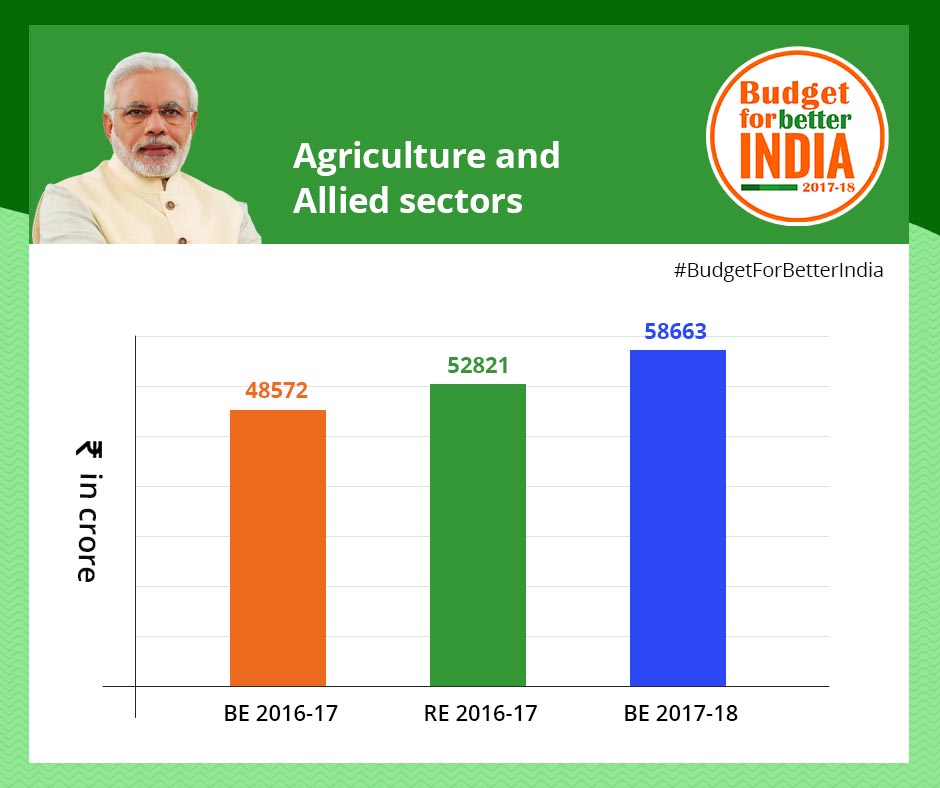 Agriculture and Allied sectors

Budget for better INDIA 2017-18

#BudgetForBetterIndia

₹ in crore

48572
52821
58663

BE 2016-17
RE 2016-17
BE 2017-18