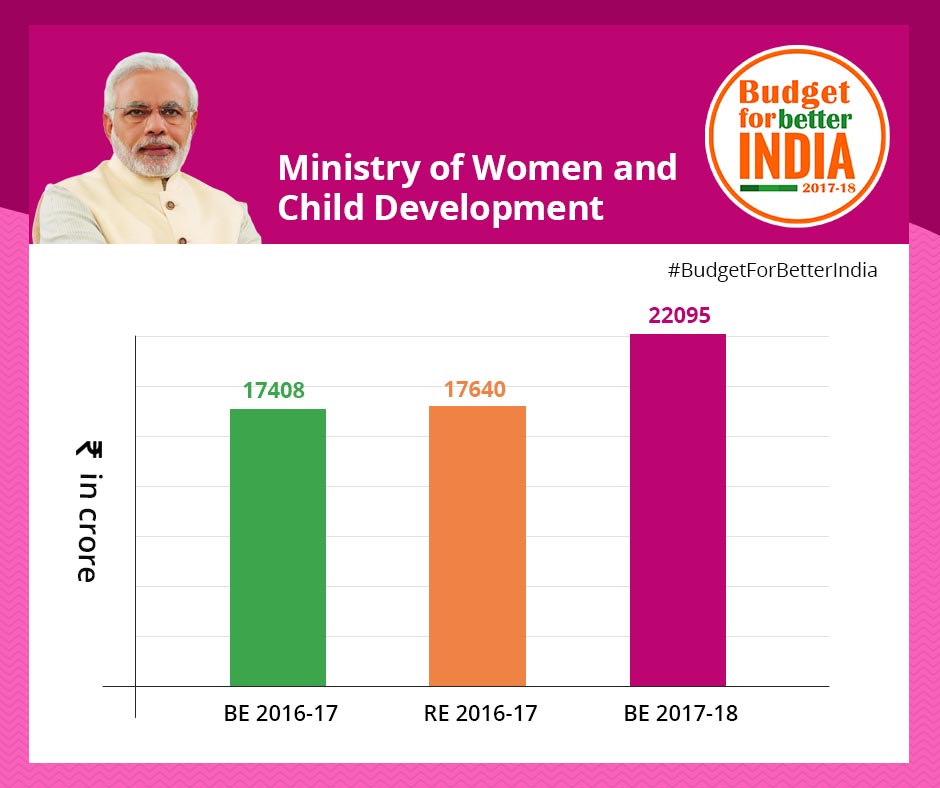 Ministry of Women and Child Development

Budget for better INDIA 2017-18

#BudgetForBetterIndia

₹ in crore

17408

17640

22095

BE 2016-17

RE 2016-17

BE 2017-18