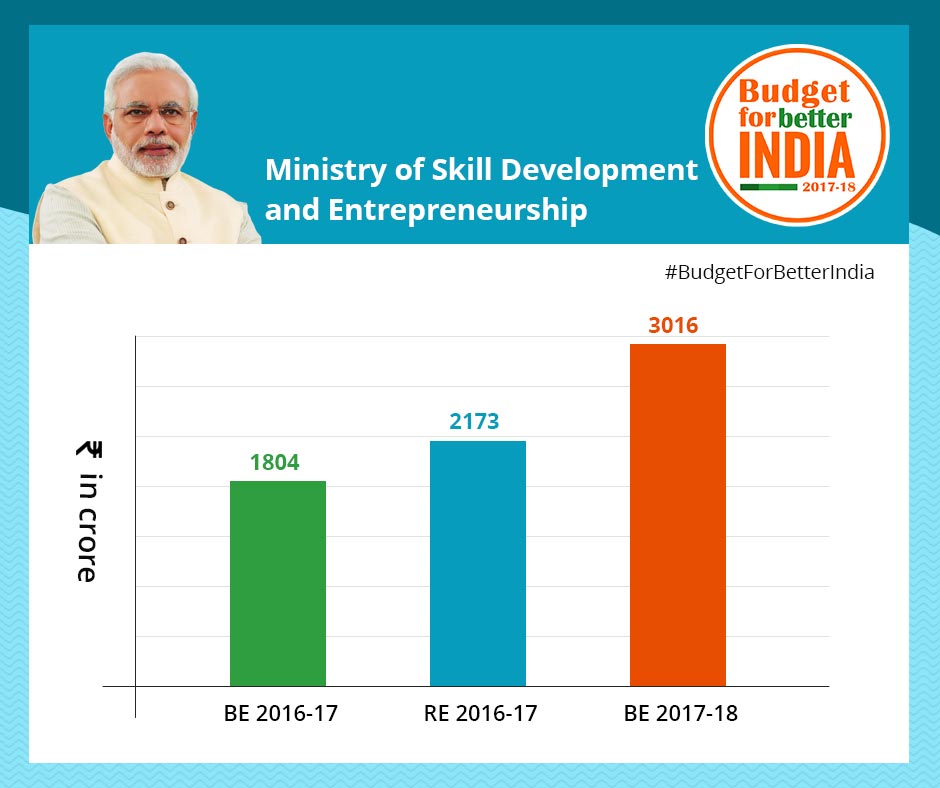 Ministry of Skill Development and Entrepreneurship

Budget for better INDIA 2017-18

#BudgetForBetterIndia

₹ in crore

1804

2173

3016

BE 2016-17

RE 2016-17

BE 2017-18