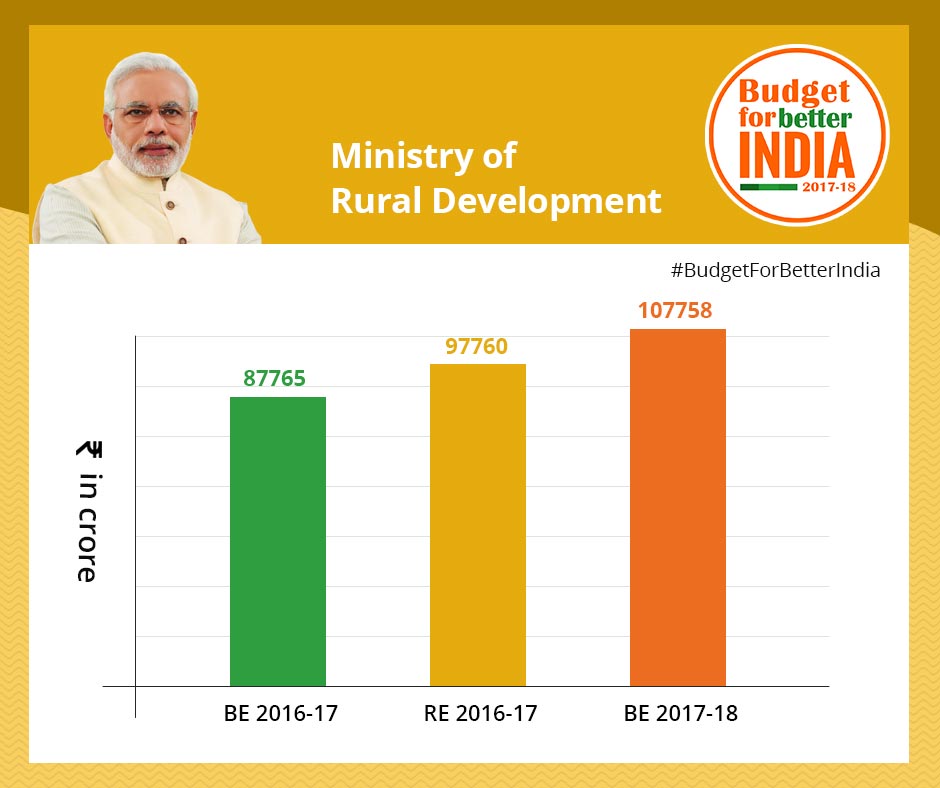 Ministry of
Rural Development

Budget for better INDIA 2017-18

#BudgetForBetterIndia

₹ in crore

87765
97760
107758

BE 2016-17
RE 2016-17
BE 2017-18