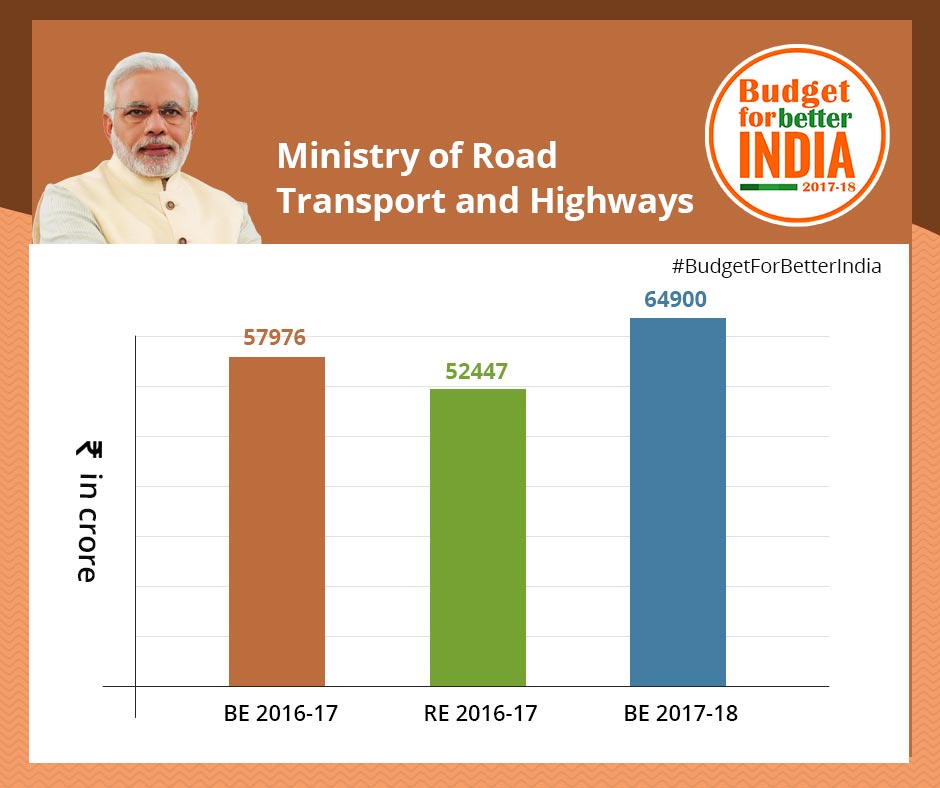 Ministry of Road Transport and Highways

Budget for better INDIA 2017-18

#BudgetForBetterIndia

₹ in crore

57976

52447

64900

BE 2016-17

RE 2016-17

BE 2017-18