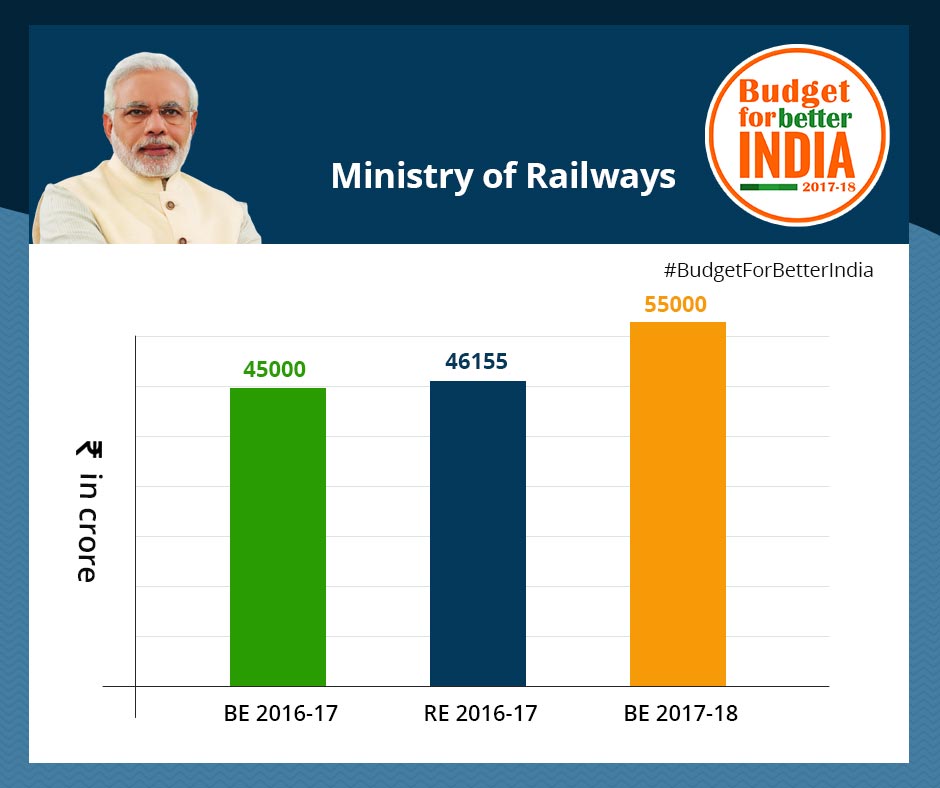 Ministry of Railways

Budget for better INDIA 2017-18

#BudgetForBetterIndia

₹ in crore

45000
46155
55000

BE 2016-17
RE 2016-17
BE 2017-18