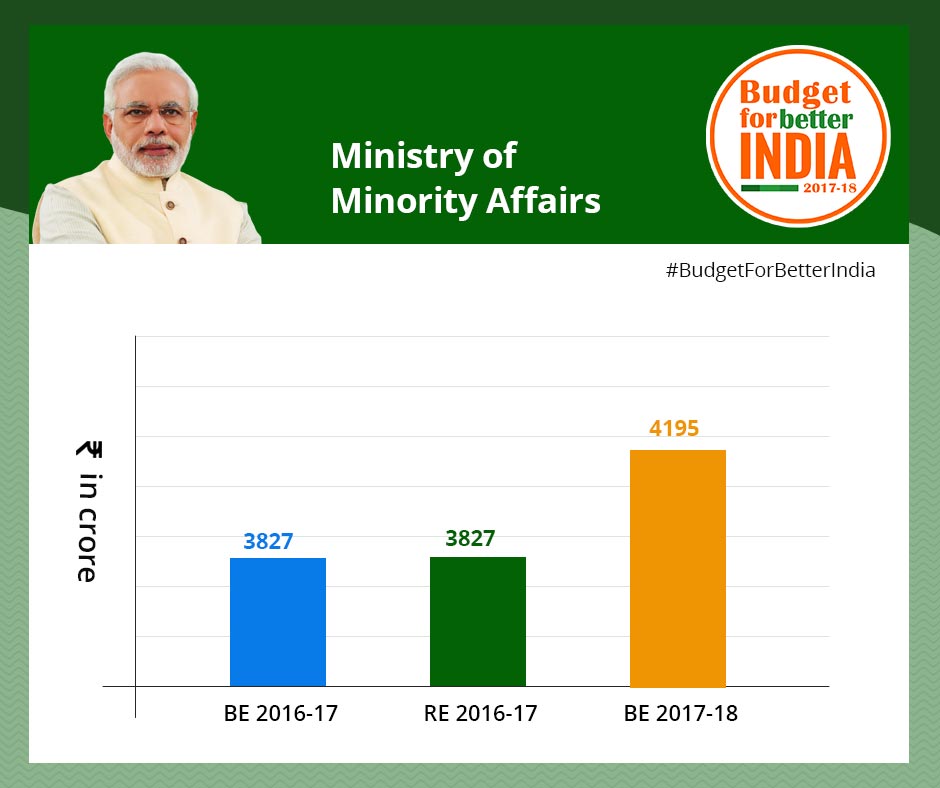 Ministry of Minority Affairs

Budget for better INDIA 2017-18

#BudgetForBetterIndia

₹ in crore

3827
3827
4195

BE 2016-17
RE 2016-17
BE 2017-18