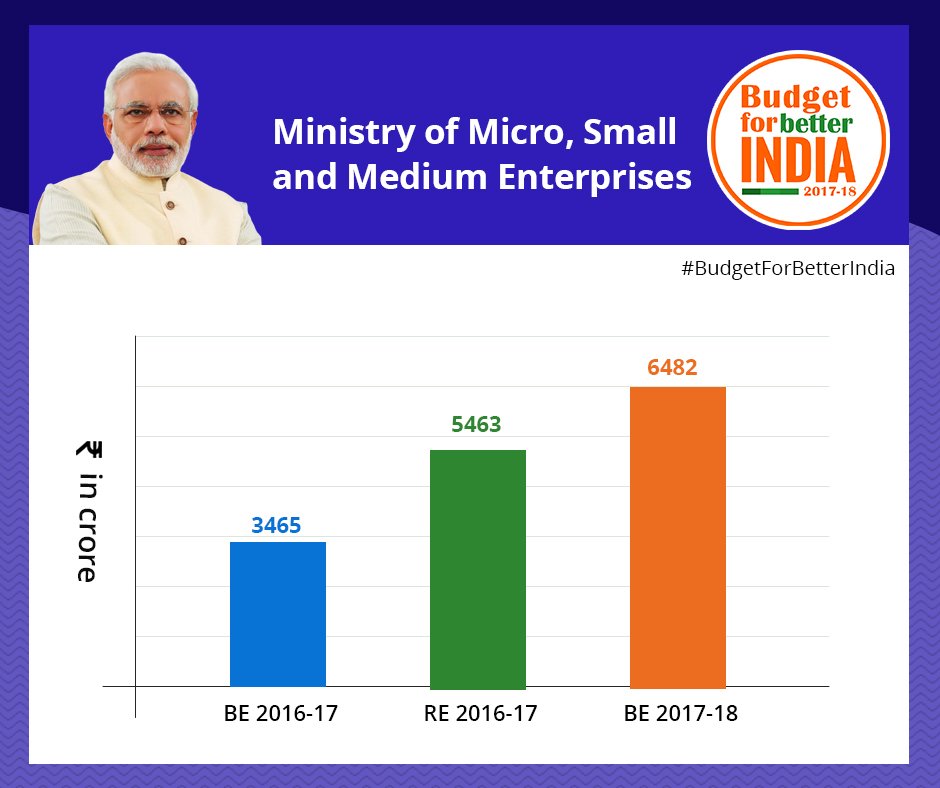 Ministry of Micro, Small and Medium Enterprises

Budget for better INDIA 2017-18

#BudgetForBetterIndia

₹ in crore

3465

5463

6482

BE 2016-17

RE 2016-17

BE 2017-18