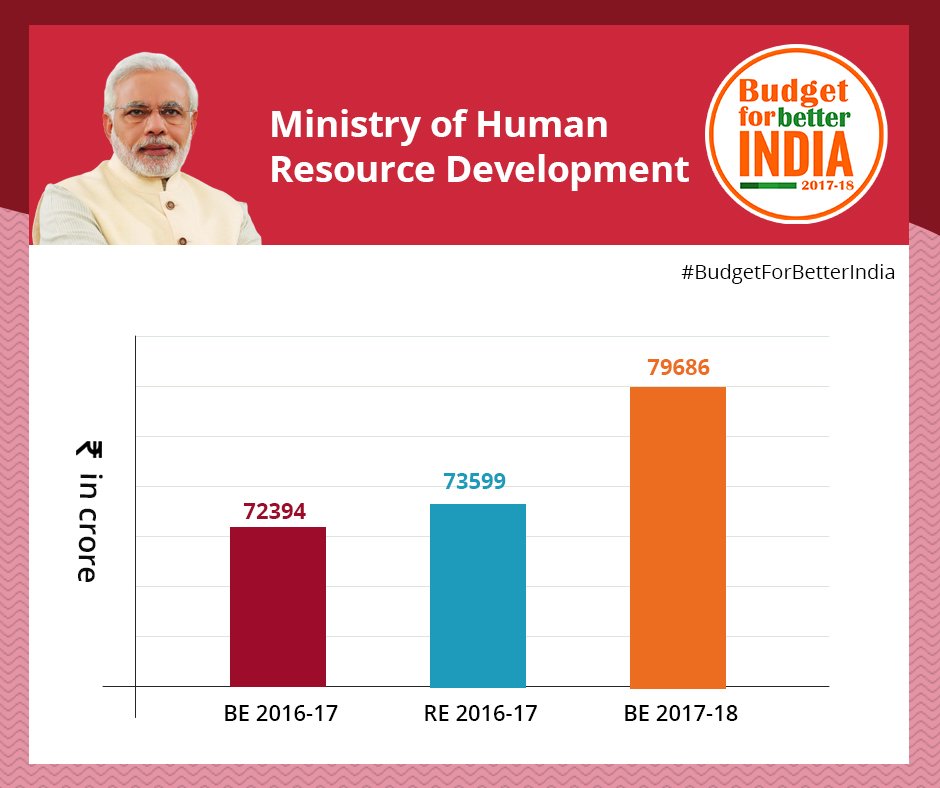 Ministry of Human Resource Development

Budget for better INDIA 2017-18

#BudgetForBetterIndia

₹ in crore

72394
73599
79686

BE 2016-17
RE 2016-17
BE 2017-18