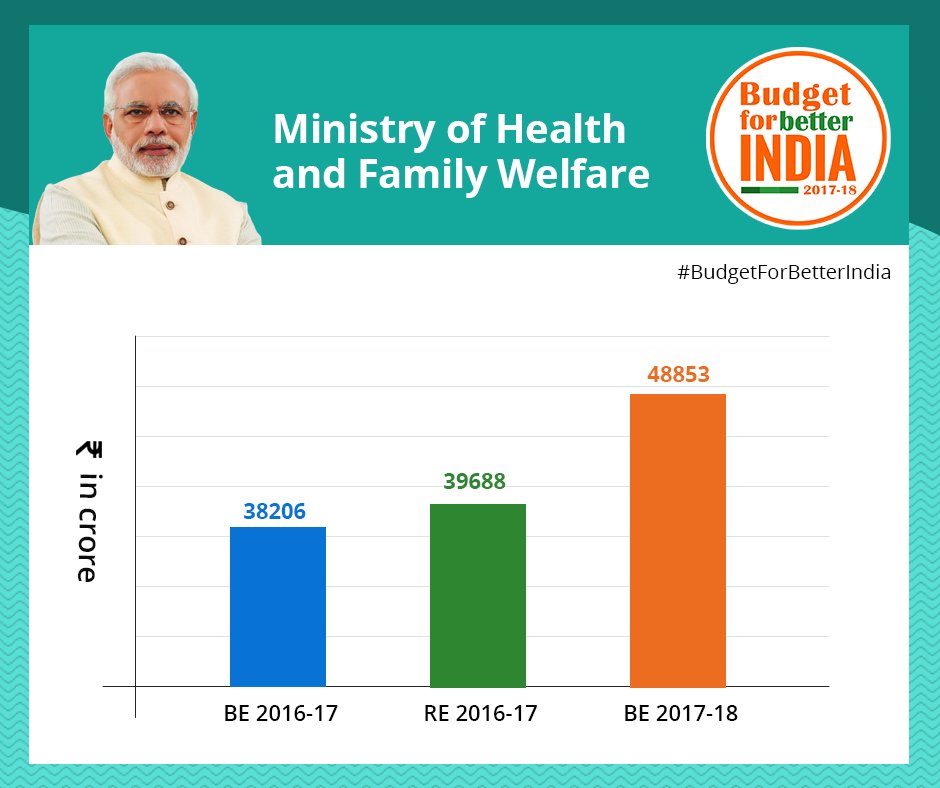 Ministry of Health and Family Welfare

Budget for better INDIA 2017-18

#BudgetForBetterIndia

₹ in crore

38206

39688

48853

BE 2016-17

RE 2016-17

BE 2017-18