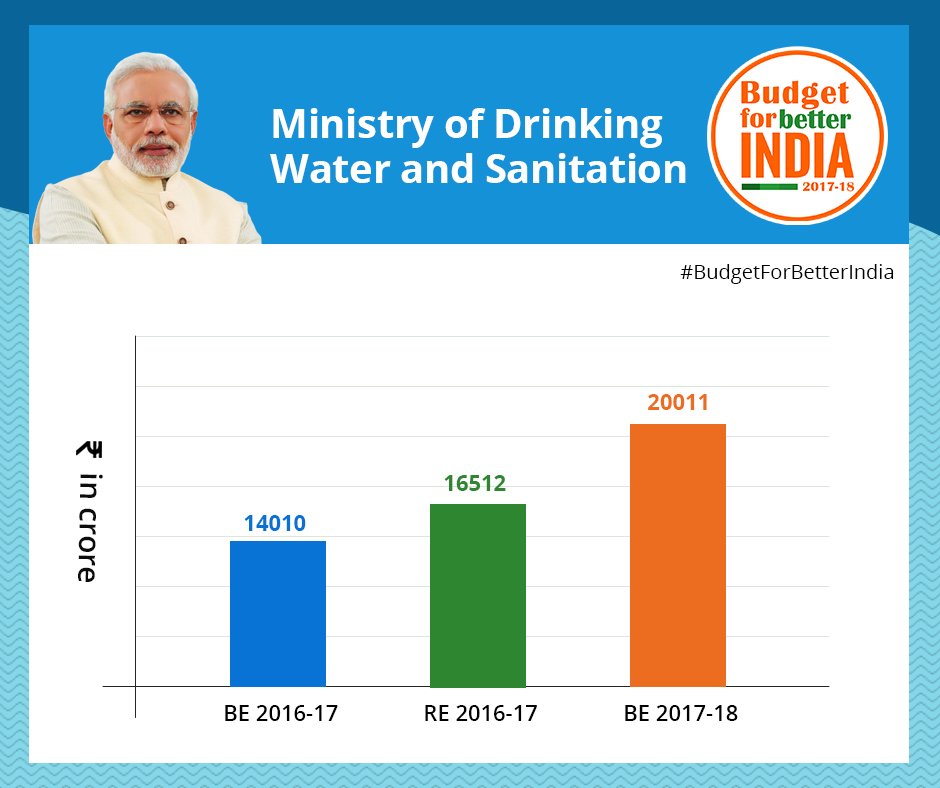 Ministry of Drinking Water and Sanitation

Budget for better INDIA 2017-18

#BudgetForBetterIndia

₹ in crore

14010

16512

20011

BE 2016-17

RE 2016-17

BE 2017-18