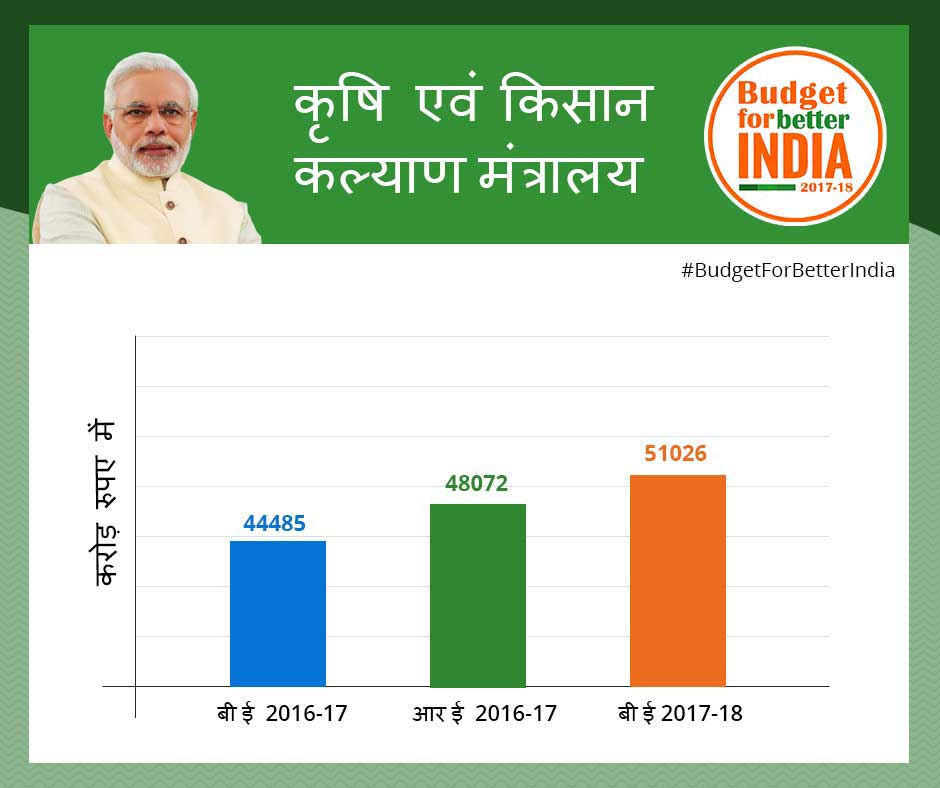 कृषि एवं किसान कल्याण मंत्रालय

Budget for better INDIA 2017-18

#BudgetForBetterIndia

करोड़ रुपए में

44485

48072

51026

बी ई 2016-17

आर ई 2016-17

बी ई 2017-18