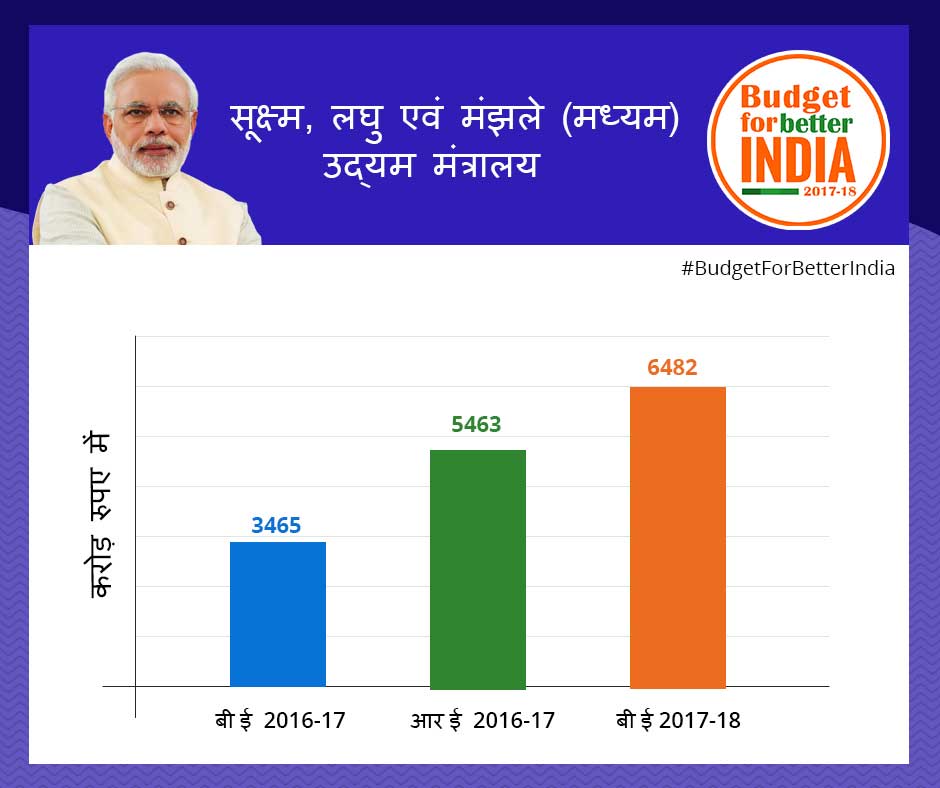 सूक्ष्म, लघु एवं मंझले (मध्यम) उद्यम मंत्रालय

Budget for better INDIA 2017-18

#BudgetForBetterIndia

करोड़ रुपए में

3465

5463

6482

बी ई 2016-17

आर ई 2016-17

बी ई 2017-18