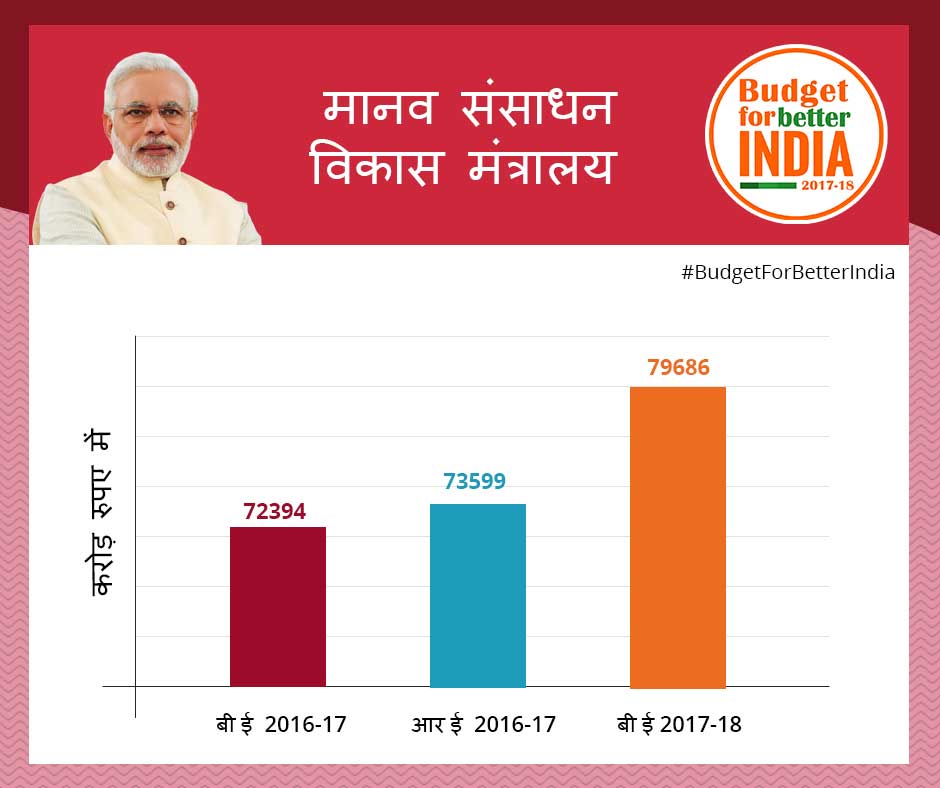 मानव संसाधन विकास मंत्रालय

Budget for better INDIA 2017-18

#BudgetForBetterIndia

करोड़ रुपए में

72394

73599

79686

बी ई 2016-17

आर ई 2016-17

बी ई 2017-18