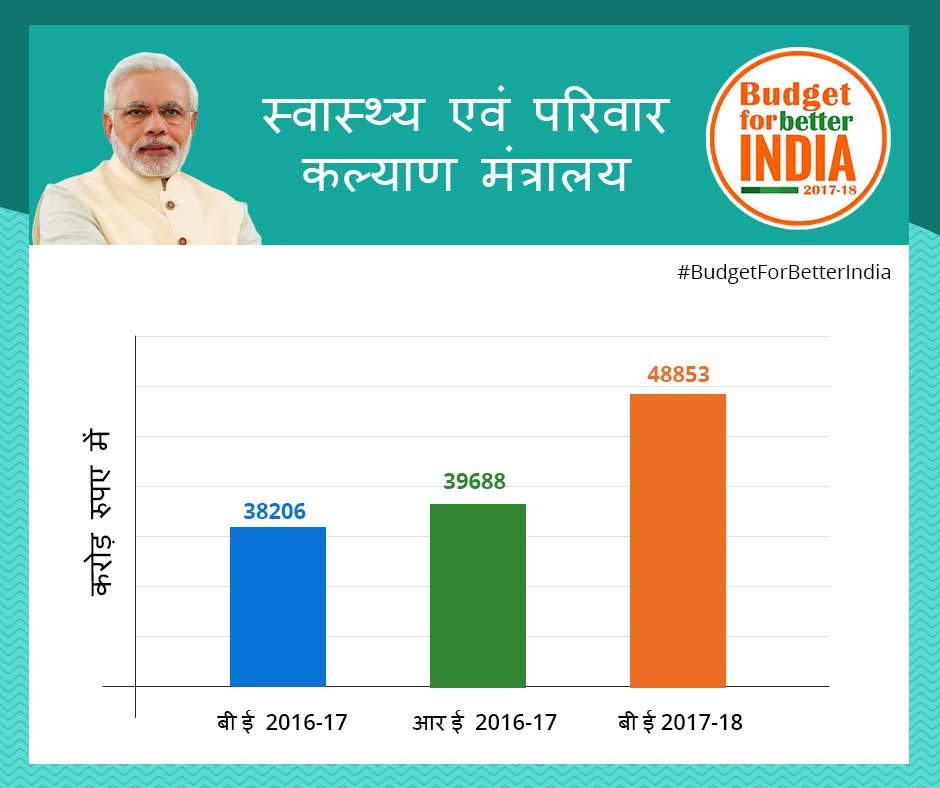 स्वास्थ्य एवं परिवार कल्याण मंत्रालय

Budget for better INDIA 2017-18

#BudgetForBetterIndia

करोड़ रुपए में

38206

39688

48853

बी ई 2016-17

आर ई 2016-17

बी ई 2017-18