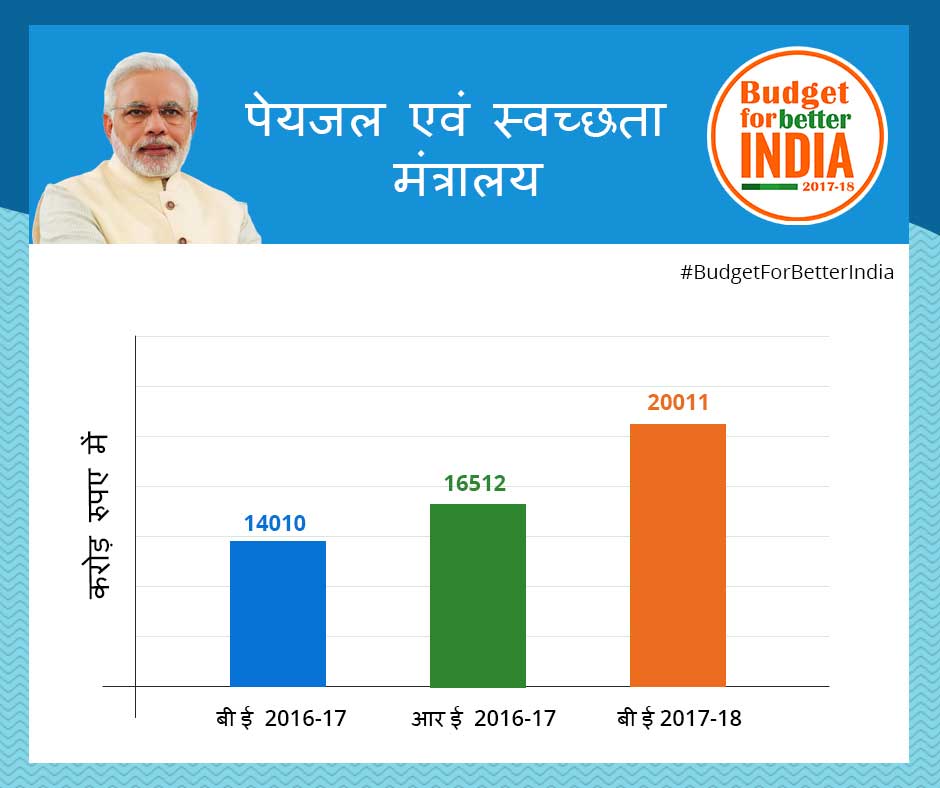 पेयजल एवं स्वच्छता मंत्रालय

Budget for better INDIA 2017-18

#BudgetForBetterIndia

करोड़ रुपए में

14010

16512

20011

बी ई 2016-17

आर ई 2016-17

बी ई 2017-18